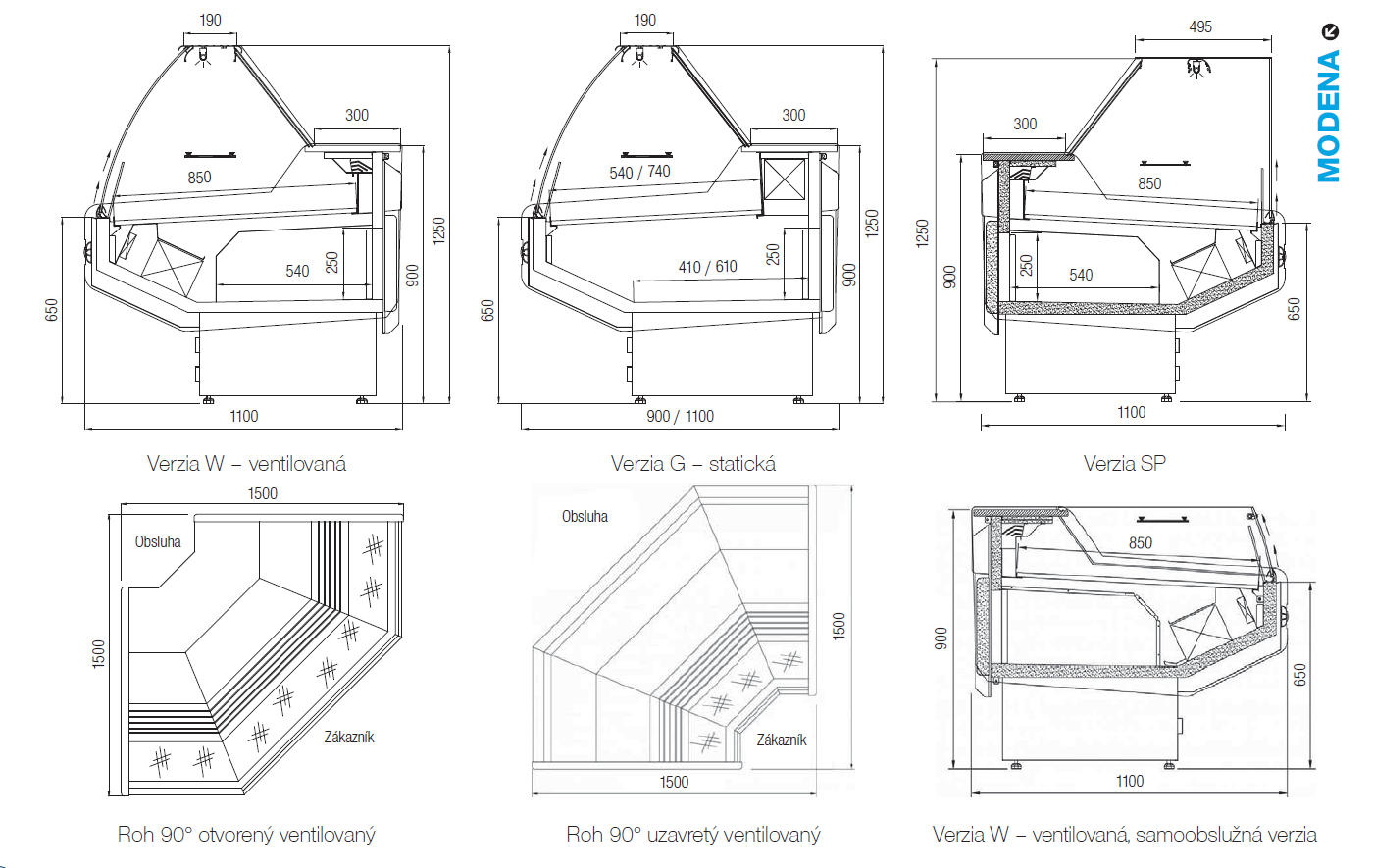 190
300
850
540
250
650
900
1250
1100
Verzia W – ventilovaná

190
300
540 / 740
410 / 610
250
650
900
1250
900 / 1100
Verzia G – statická

495
300
850
250
540
1250
900
650
1100
Verzia SP

MODENA

1500
Obsluha
1500
Zákazník
Roh 90° otvorený ventilovaný

Obsluha
1500
Zákazník
1500
Roh 90° uzavretý ventilovaný

850
900
650
1100
Verzia W – ventilovaná, samoobslužná verzia